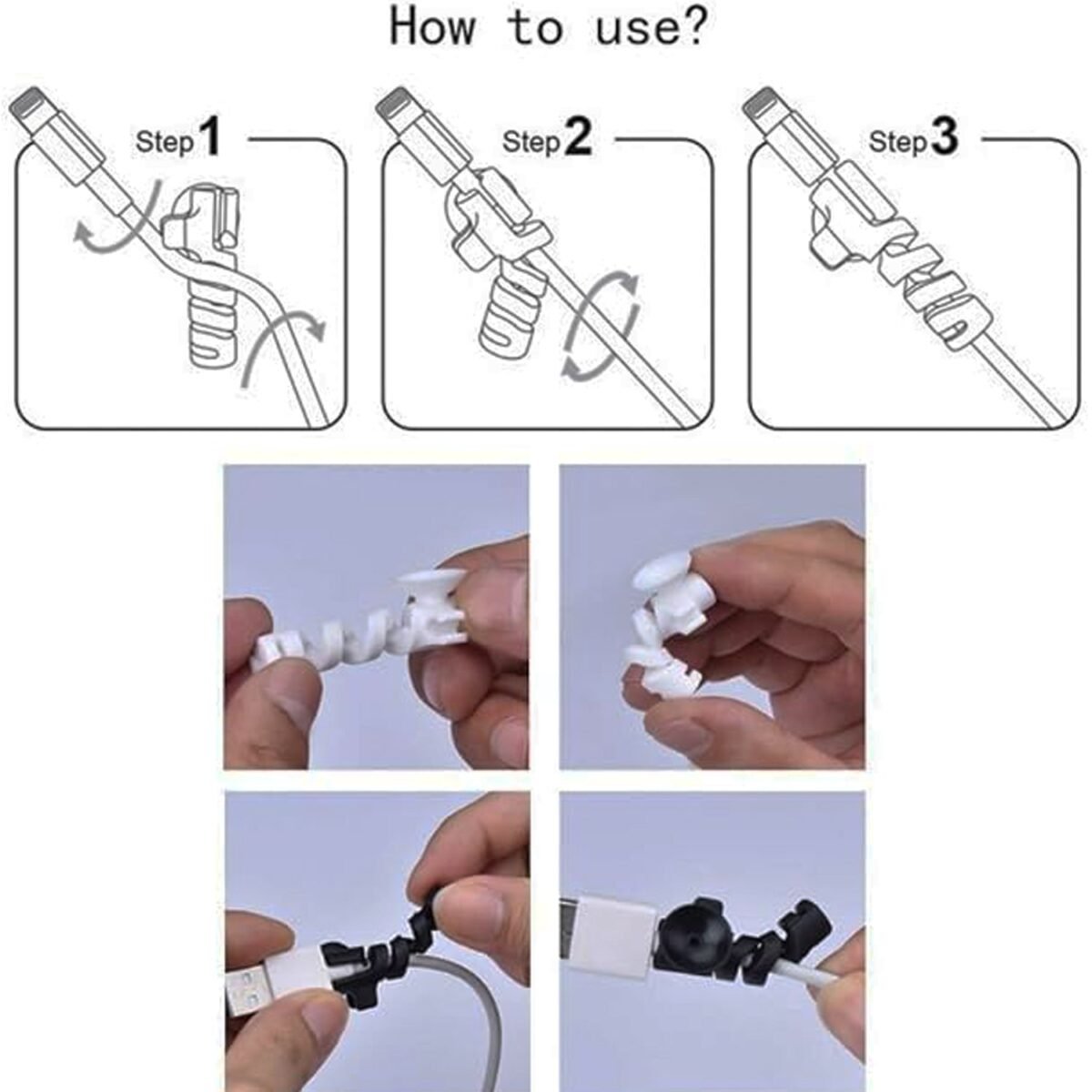 How to use?

Step 1

Step 2

Step 3