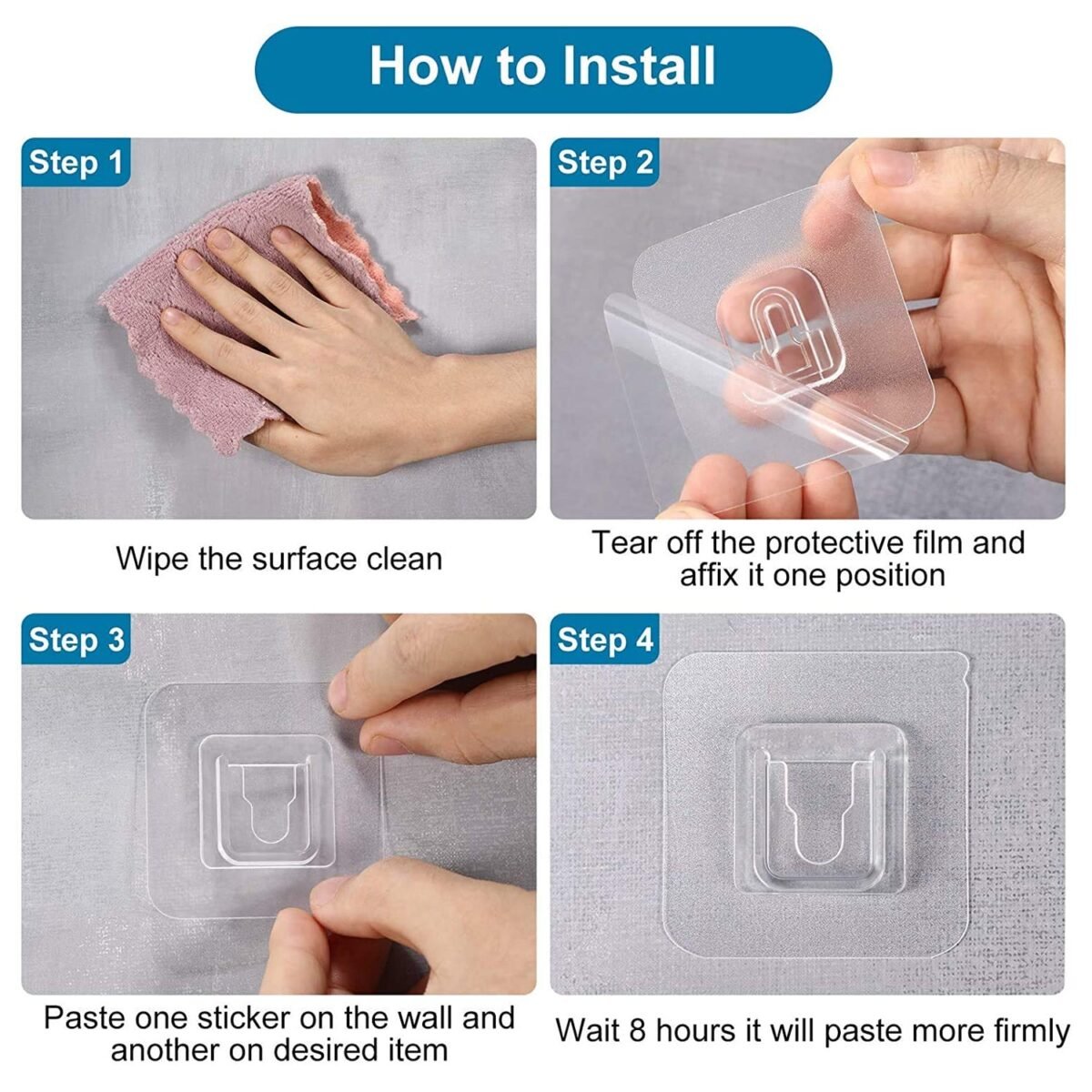 How to Install

Step 1

Wipe the surface clean

Step 2

Tear off the protective film and affix it one position

Step 3

Paste one sticker on the wall and another on desired item

Step 4

Wait 8 hours it will paste more firmly