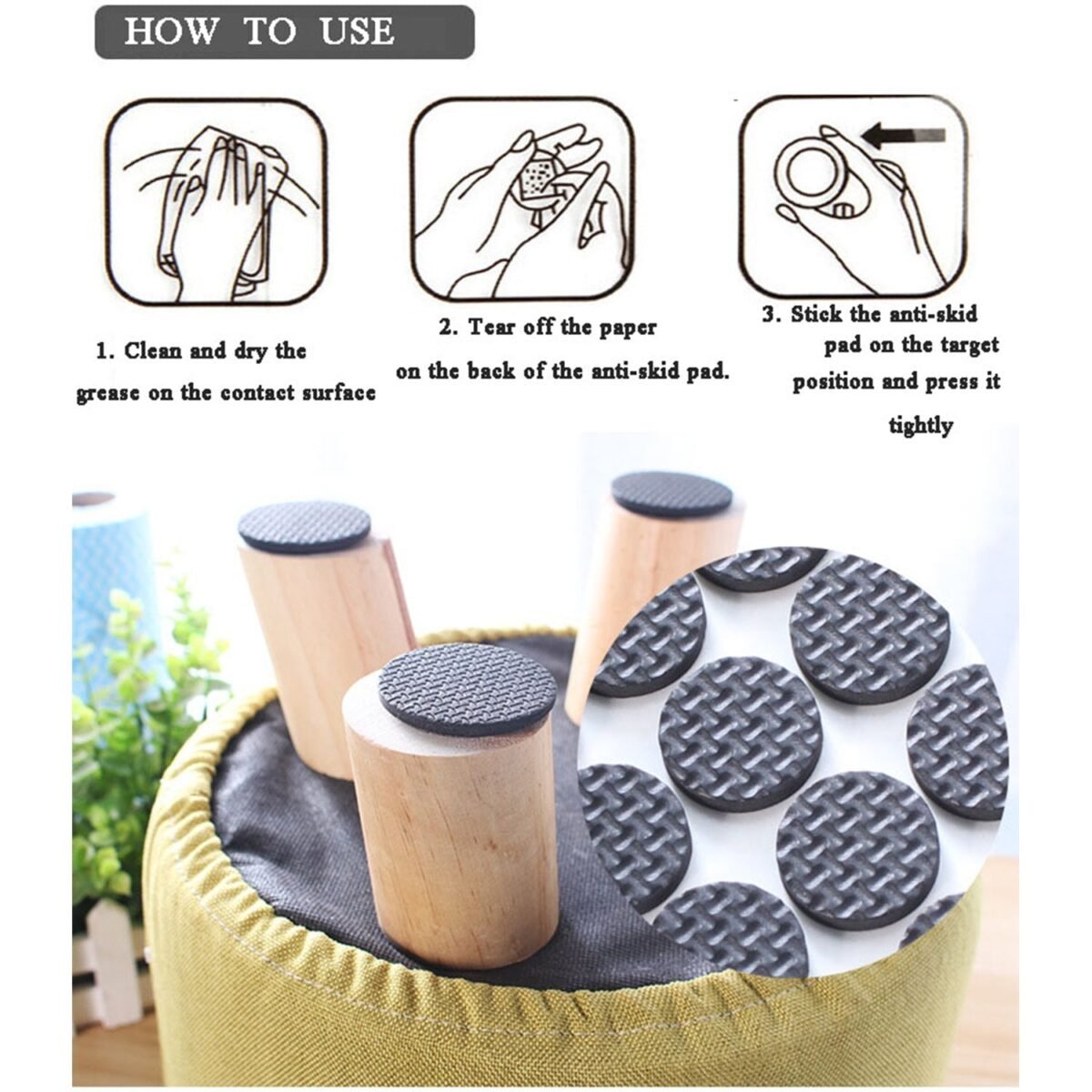 HOW TO USE

1. Clean and dry the grease on the contact surface

2. Tear off the paper on the back of the anti-skid pad.

3. Stick the anti-skid pad on the target position and press it tightly