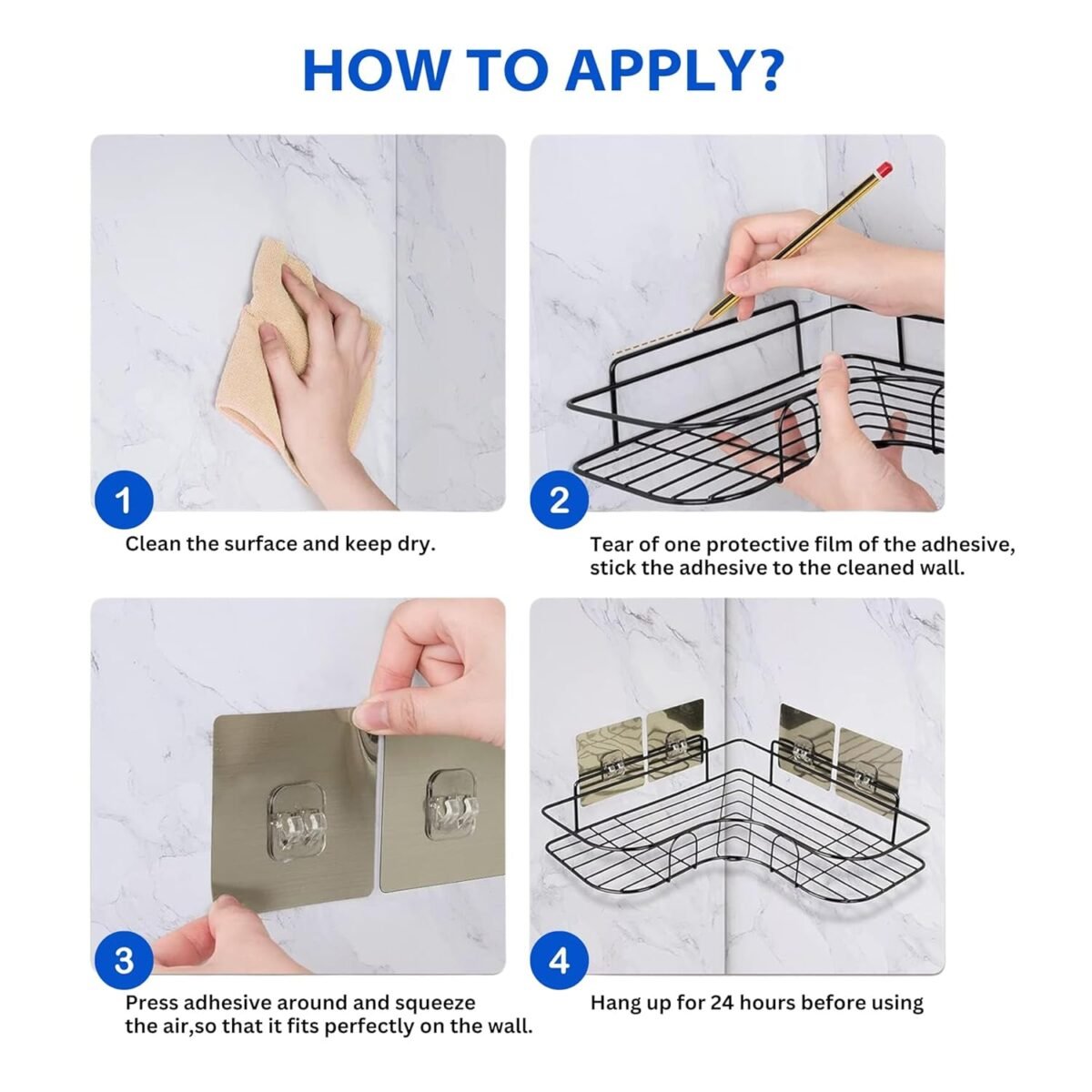 HOW TO APPLY?

1

Clean the surface and keep dry.

2

Tear of one protective film of the adhesive, stick the adhesive to the cleaned wall.

3

Press adhesive around and squeeze the air,so that it fits perfectly on the wall.

4

Hang up for 24 hours before using