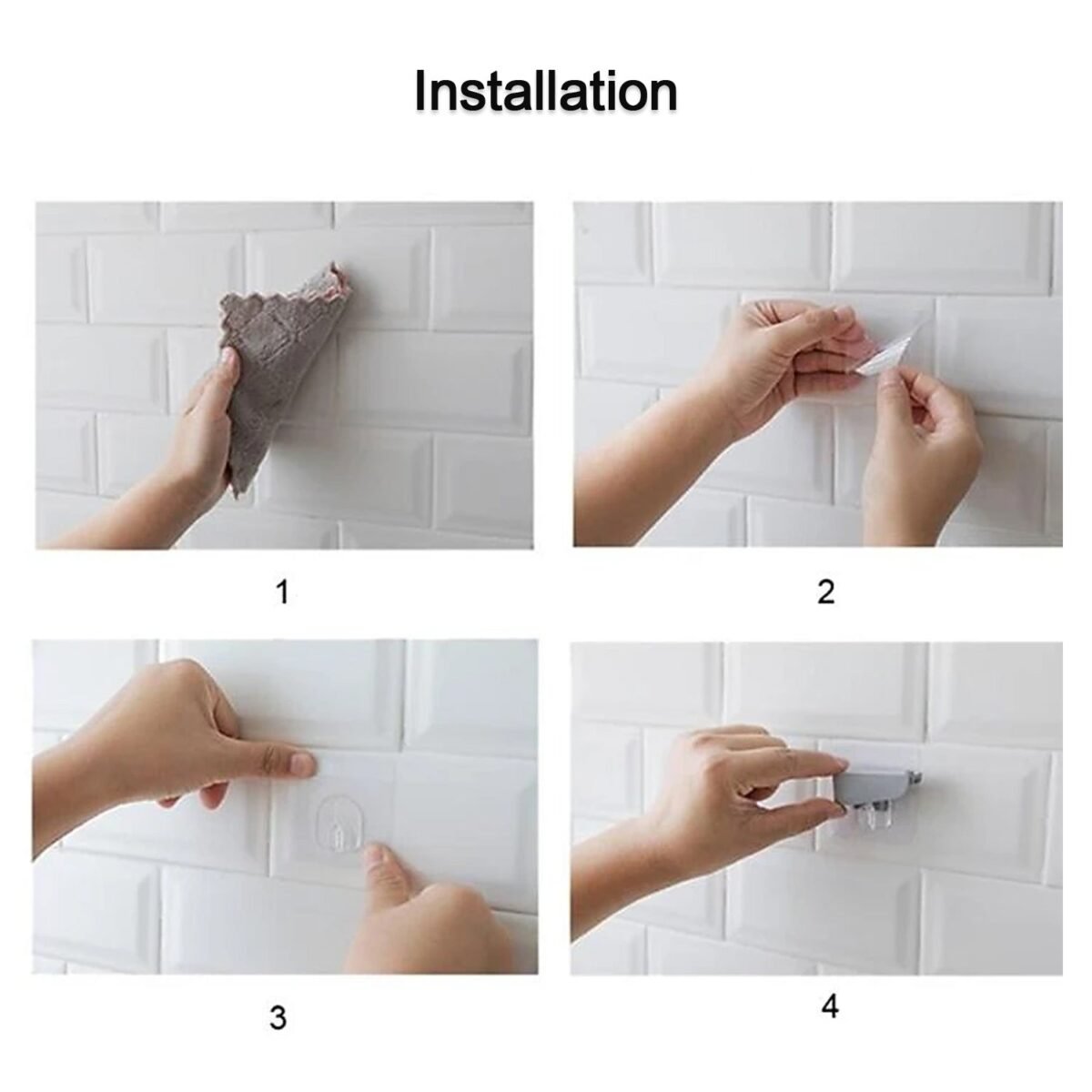 Installation

1

2

3

4