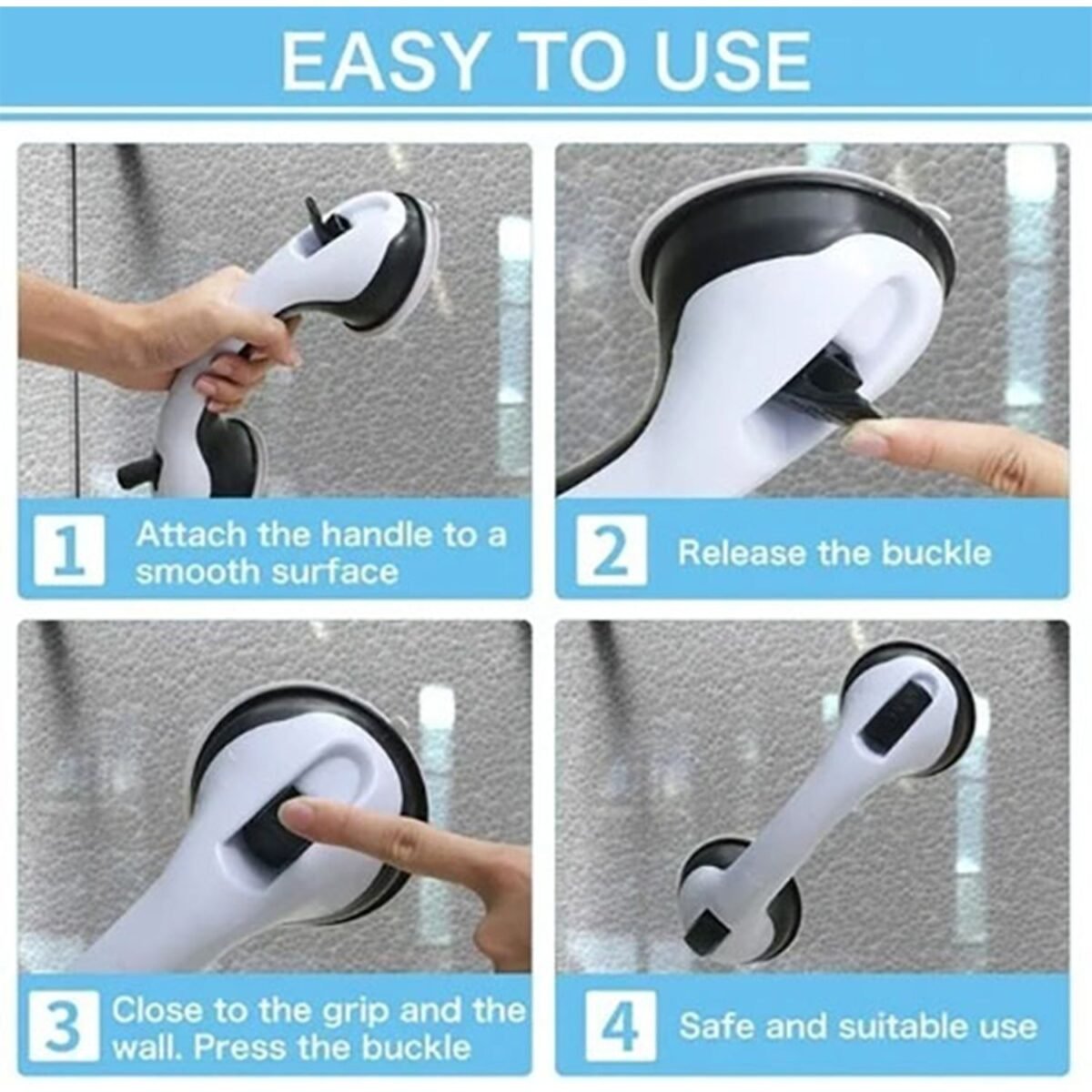 EASY TO USE

1 Attach the handle to a smooth surface

2 Release the buckle

3 Close to the grip and the wall. Press the buckle

4 Safe and suitable use